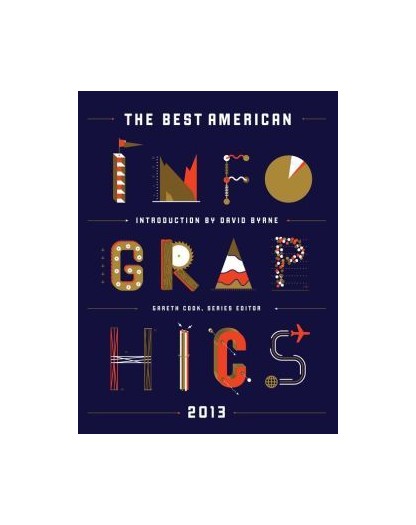 THE BEST AMERICAN

INFO

INTRODUCTION BY DAVID BYRNE

GRAP

GARETH COOK, SERIES EDITOR

HICS

2013