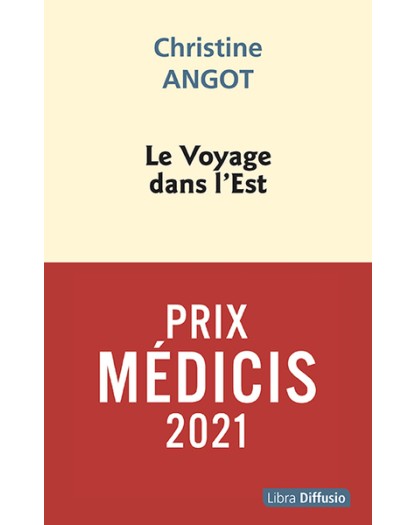 Christine
ANGOT

Le Voyage
dans l'Est

PRIX
MÉDICIS
2021

Libra Diffusio