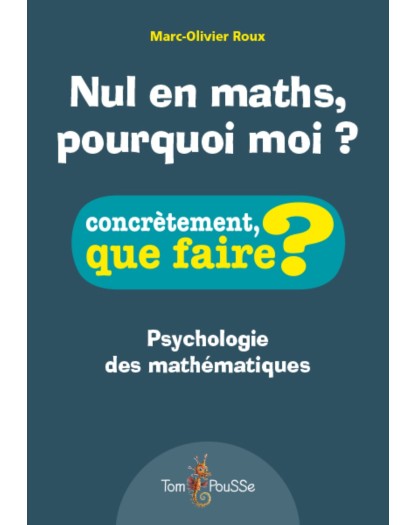 Marc-Olivier Roux

Nul en maths, pourquoi moi ?

concrètement, que faire ?

Psychologie des mathématiques

Tom PouSSe