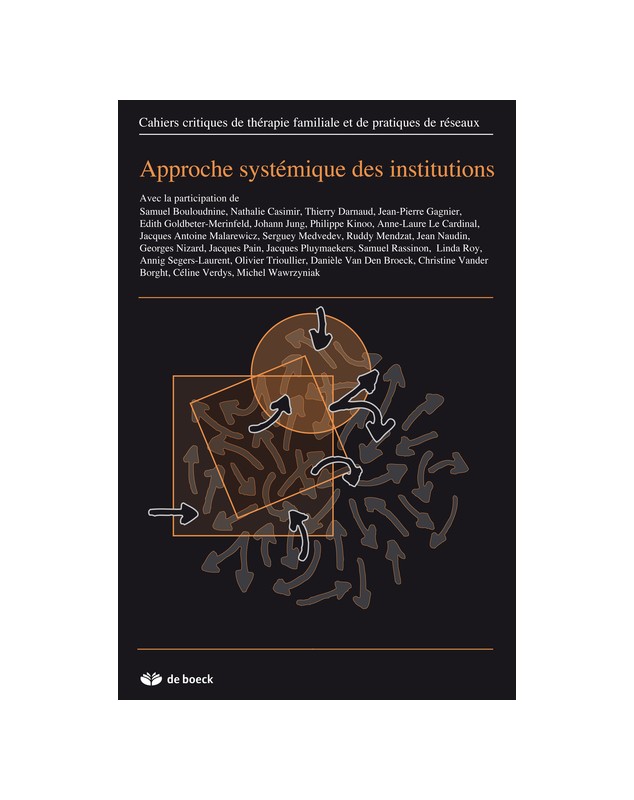 Cahiers critiques de thérapie familiale et de pratiques de réseaux

Approche systémique des institutions

Avec la participation de
Samuel Bouloudnine, Nathalie Casimir, Thierry Darnaud, Jean-Pierre Gagnier, Edith Goldbeter-Merinfeld, Johann Jung, Philippe Kinoo, Anne-Laure Le Cardinal, Jacques Antoine Malarewicz, Serguey Medvedev, Ruddy Mendzat, Jean Naudin, Georges Nizard, Jacques Pain, Jacques Pluymaekers, Samuel Rassinon, Linda Roy, Annig Segers-Laurent, Olivier Trioullier, Danièle Van Den Broeck, Christine Vander Borght, Céline Verdys, Michel Wawrzyniak

de boeck