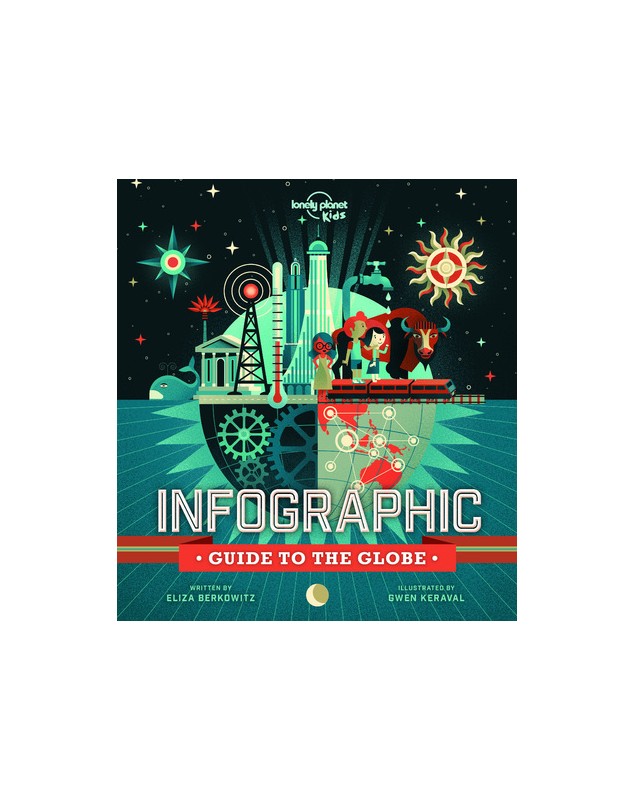 lonely planet kids

INFOGRAPHIC

• GUIDE TO THE GLOBE •

WRITTEN BY
ELIZA BERKOWITZ

ILLUSTRATED BY
GWEN KERAVAL