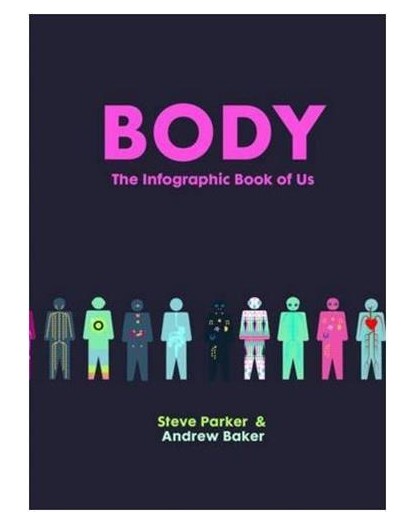 BODY
The Infographic Book of Us

Steve Parker &
Andrew Baker