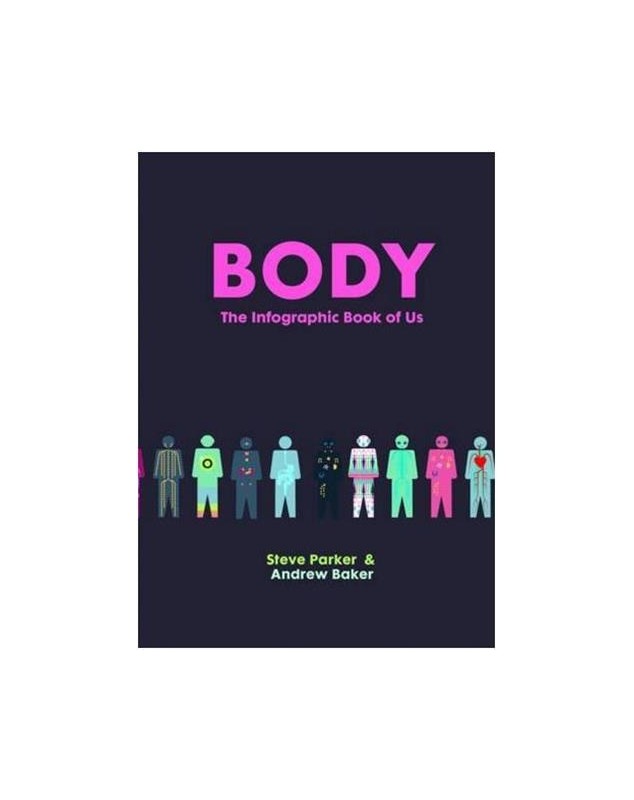 BODY
The Infographic Book of Us

Steve Parker &
Andrew Baker